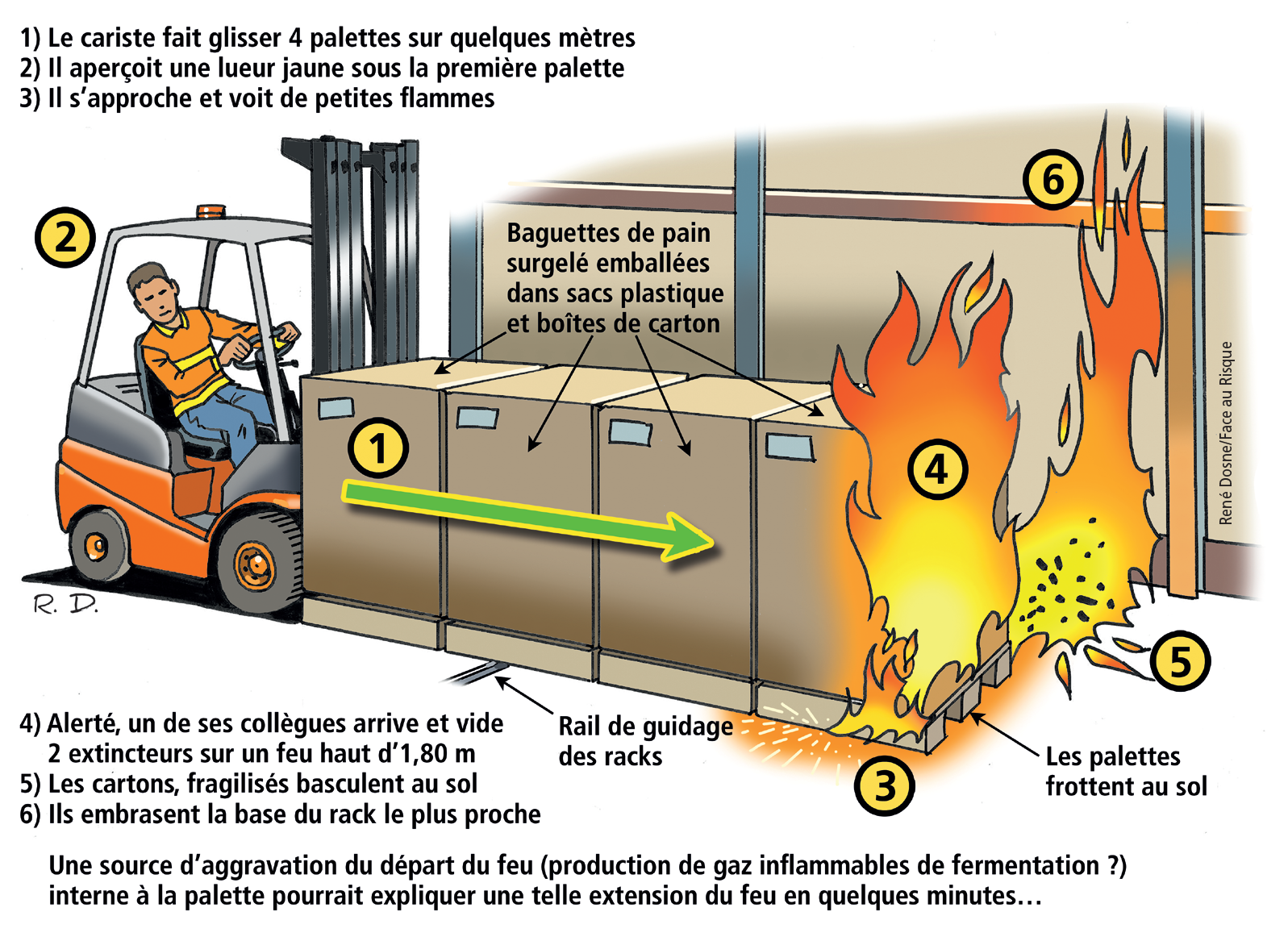 1) Le cariste fait glisser 4 palettes sur quelques mètres
2) Il aperçoit une lueur jaune sous la première palette
3) Il s'approche et voit de petites flammes

2

6

Baguettes de pain surgelé emballées dans sacs plastique et boîtes de carton

1

4

René Dosne/Face au Risque

R. D.

5

4) Alerté, un de ses collègues arrive et vide 2 extincteurs sur un feu haut d'1,80 m
5) Les cartons, fragilisés basculent au sol
6) Ils embrasent la base du rack le plus proche

Rail de guidage des racks

3

Les palettes frottent au sol

Une source d'aggravation du départ du feu (production de gaz inflammables de fermentation ?) interne à la palette pourrait expliquer une telle extension du feu en quelques minutes…