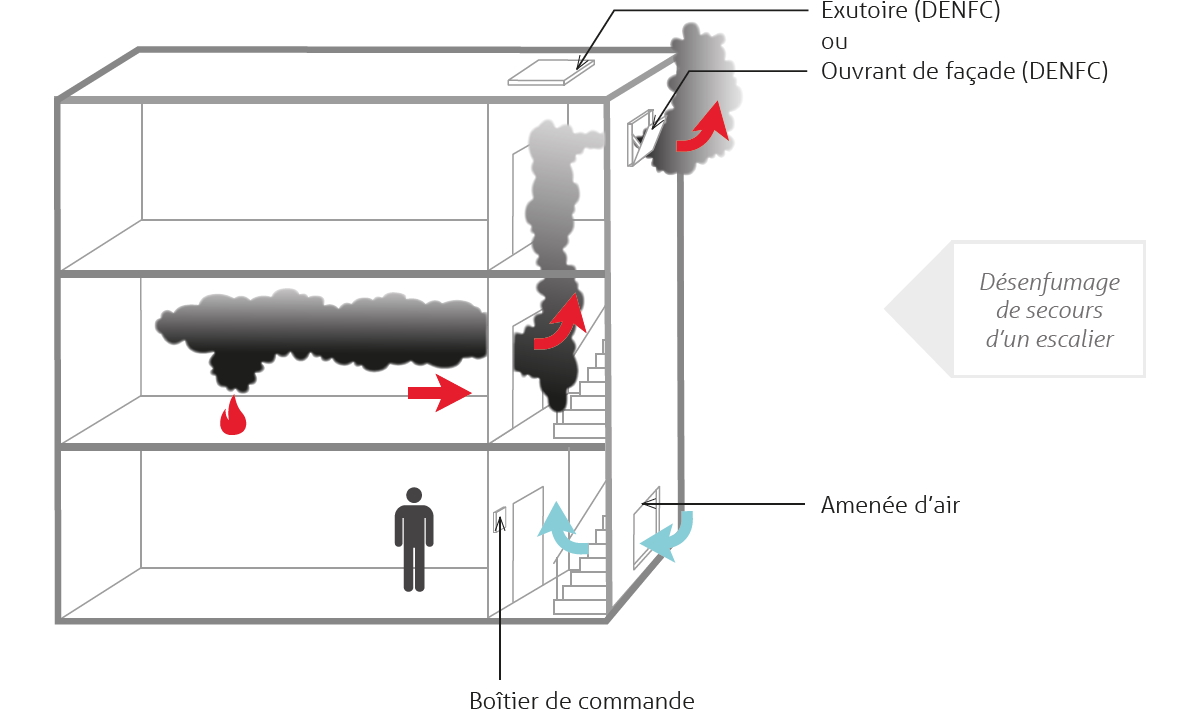 Exutoire (DENFC)
ou
Ouvrant de façade (DENFC)

Désenfumage de secours d'un escalier

Amenée d'air

Boîtier de commande