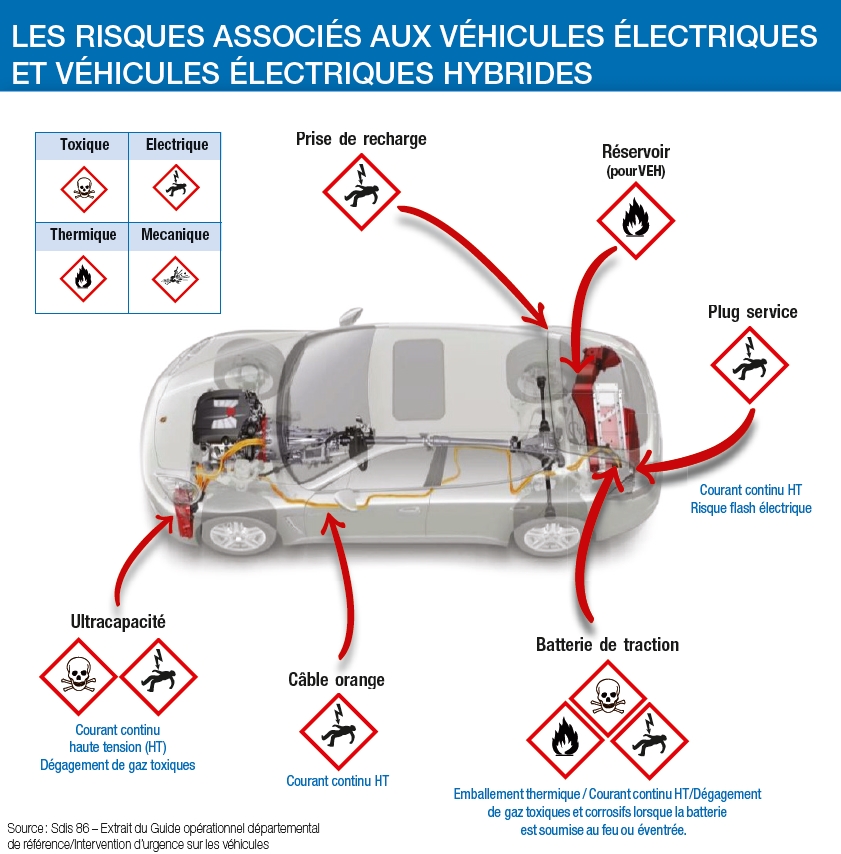 LES RISQUES ASSOCIÉS AUX VÉHICULES ÉLECTRIQUES ET VÉHICULES ÉLECTRIQUES HYBRIDES

| Toxique | Electrique |
|---|---|
| Thermique | Mecanique |

Prise de recharge

Réservoir (pour VEH)

Plug service

Courant continu HT
Risque flash électrique

Ultracapacité

Courant continu haute tension (HT)
Dégagement de gaz toxiques

Câble orange

Courant continu HT

Batterie de traction

Emballement thermique / Courant continu HT/Dégagement de gaz toxiques et corrosifs lorsque la batterie est soumise au feu ou éventrée.

Source : Sdis 86 – Extrait du Guide opérationnel départemental de référence/Intervention d'urgence sur les véhicules